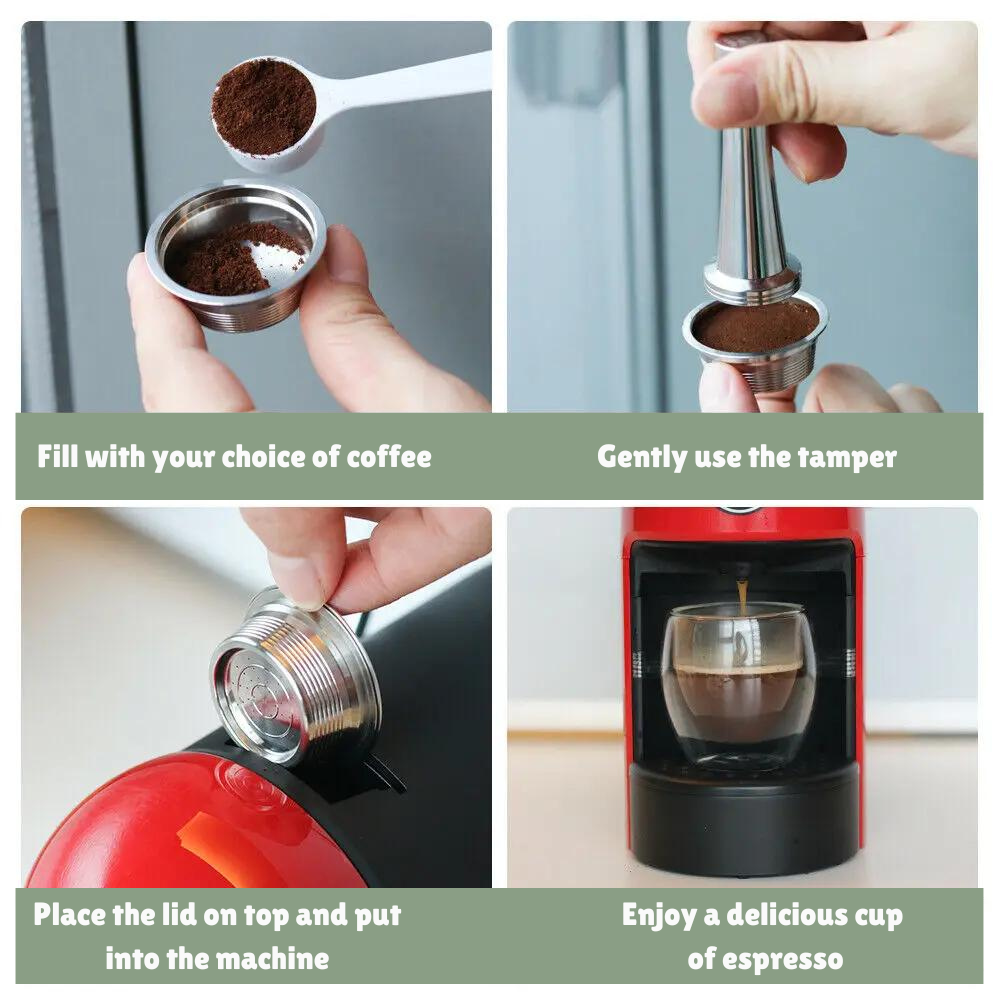 Fill with your choice of coffee

Gently use the tamper

Place the lid on top and put into the machine

Enjoy a delicious cup of espresso